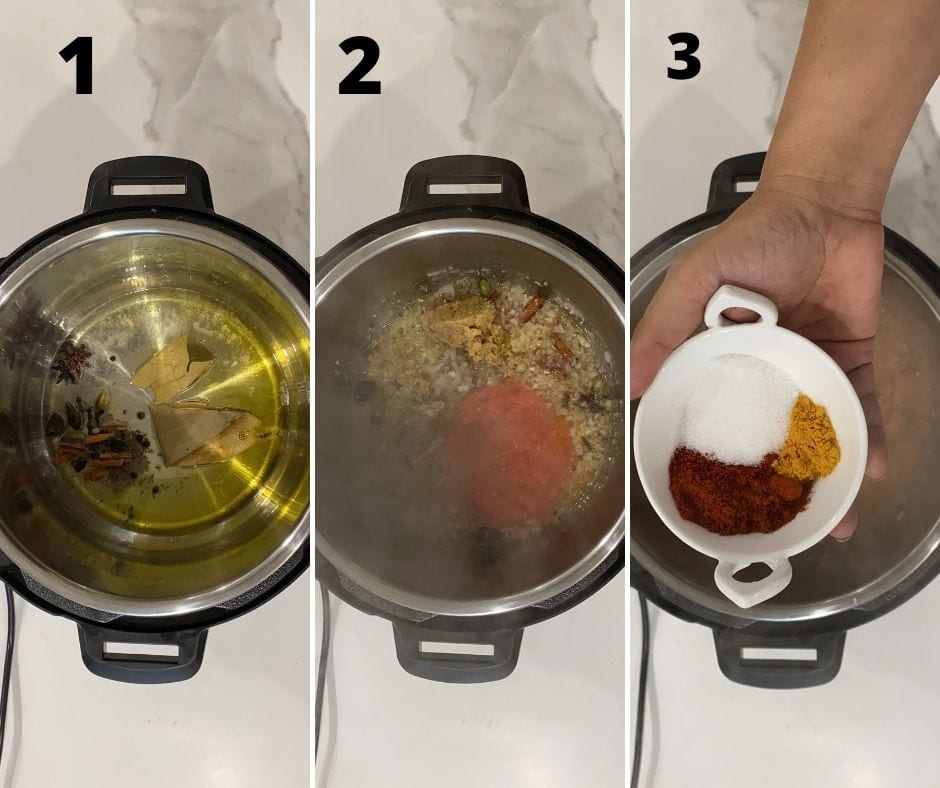 1

2

3