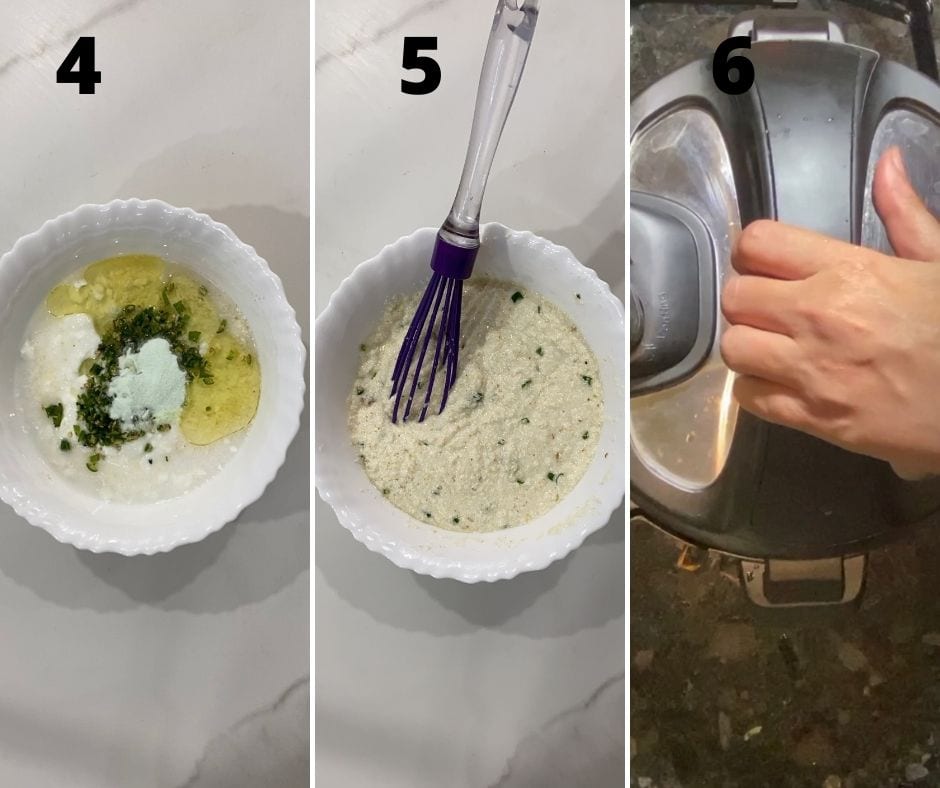 4

5

6