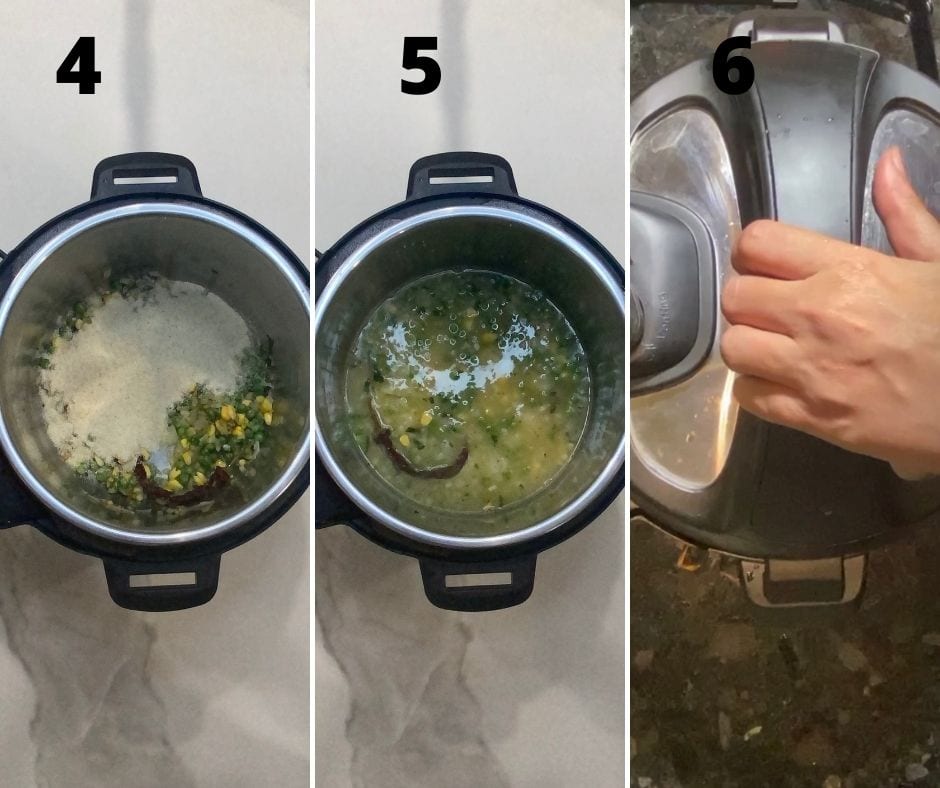 4

5

6