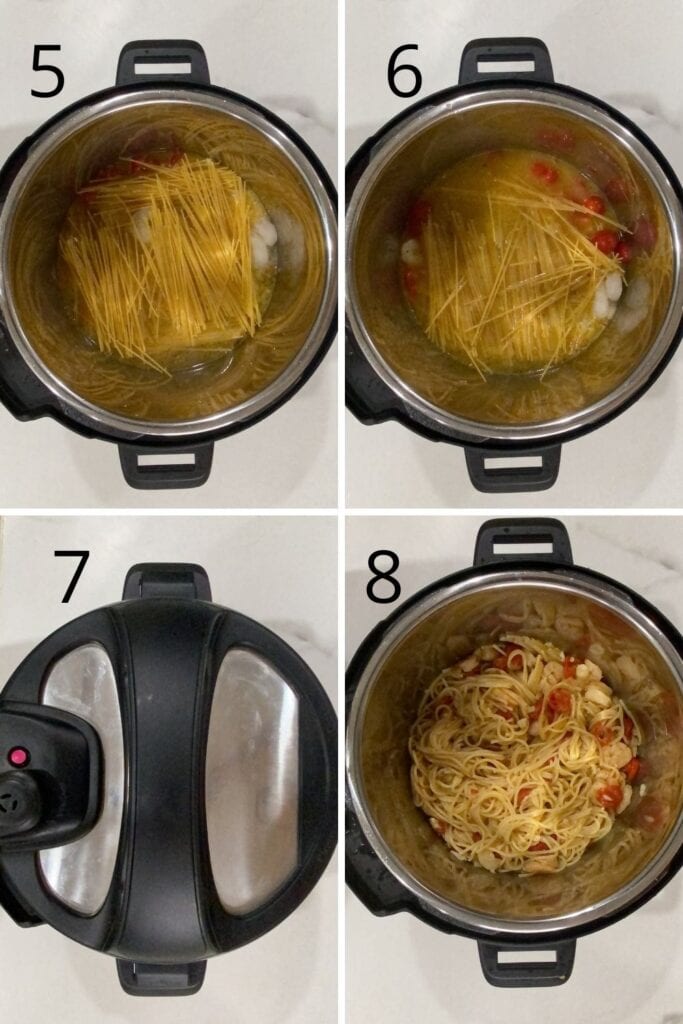 5
6
7
8